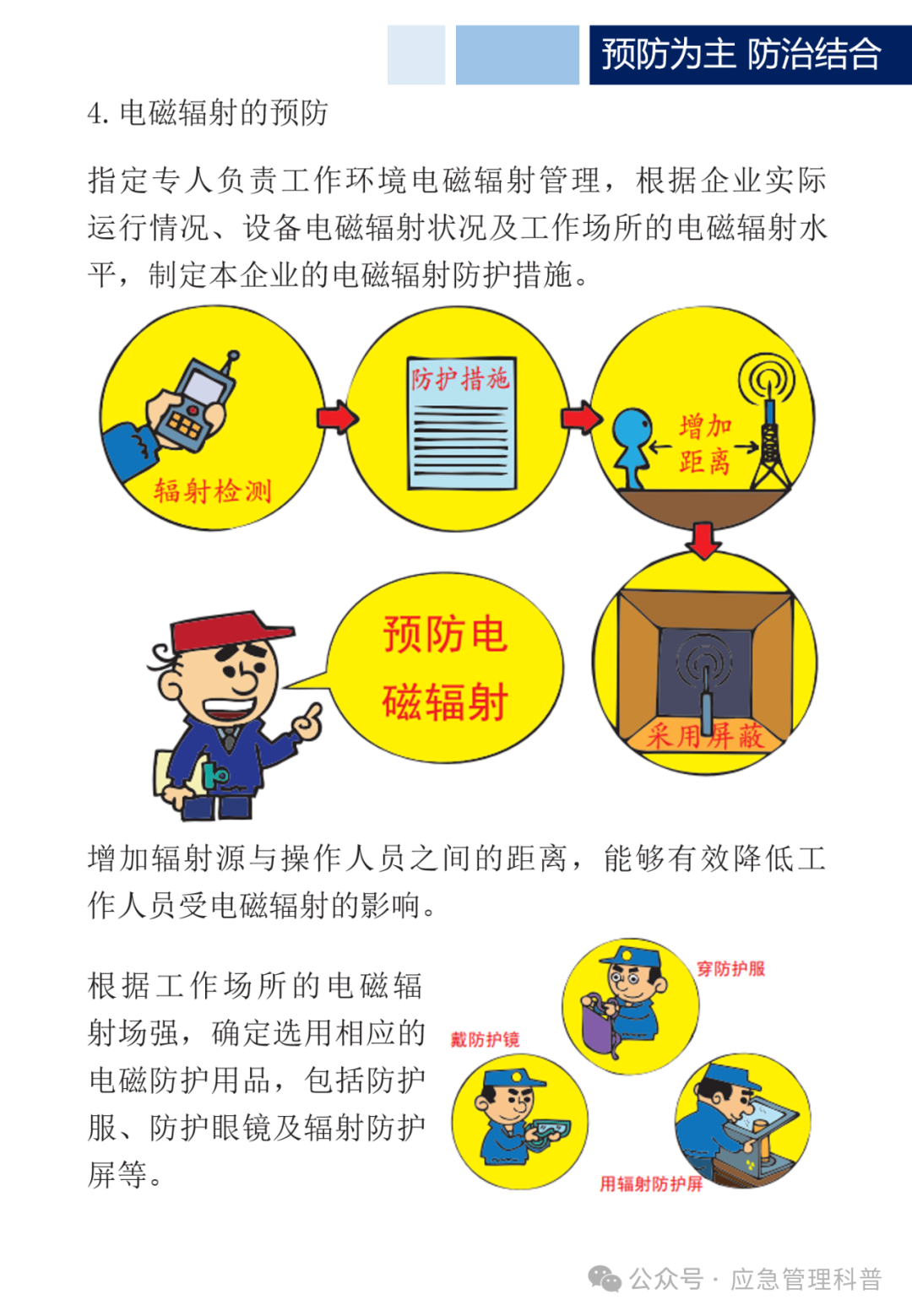 预防为主 防治结合

4. 电磁辐射的预防

指定专人负责工作环境电磁辐射管理，根据企业实际运行情况、设备电磁辐射状况及工作场所的电磁辐射水平，制定本企业的电磁辐射防护措施。

辐射检测

防护措施

增加距离

采用屏蔽

预防电磁辐射

增加辐射源与操作人员之间的距离，能够有效降低工作人员受电磁辐射的影响。

根据工作场所的电磁辐射场强，确定选用相应的电磁防护用品，包括防护服、防护眼镜及辐射防护屏等。

穿防护服

戴防护镜

用辐射防护屏

公众号 · 应急管理科普