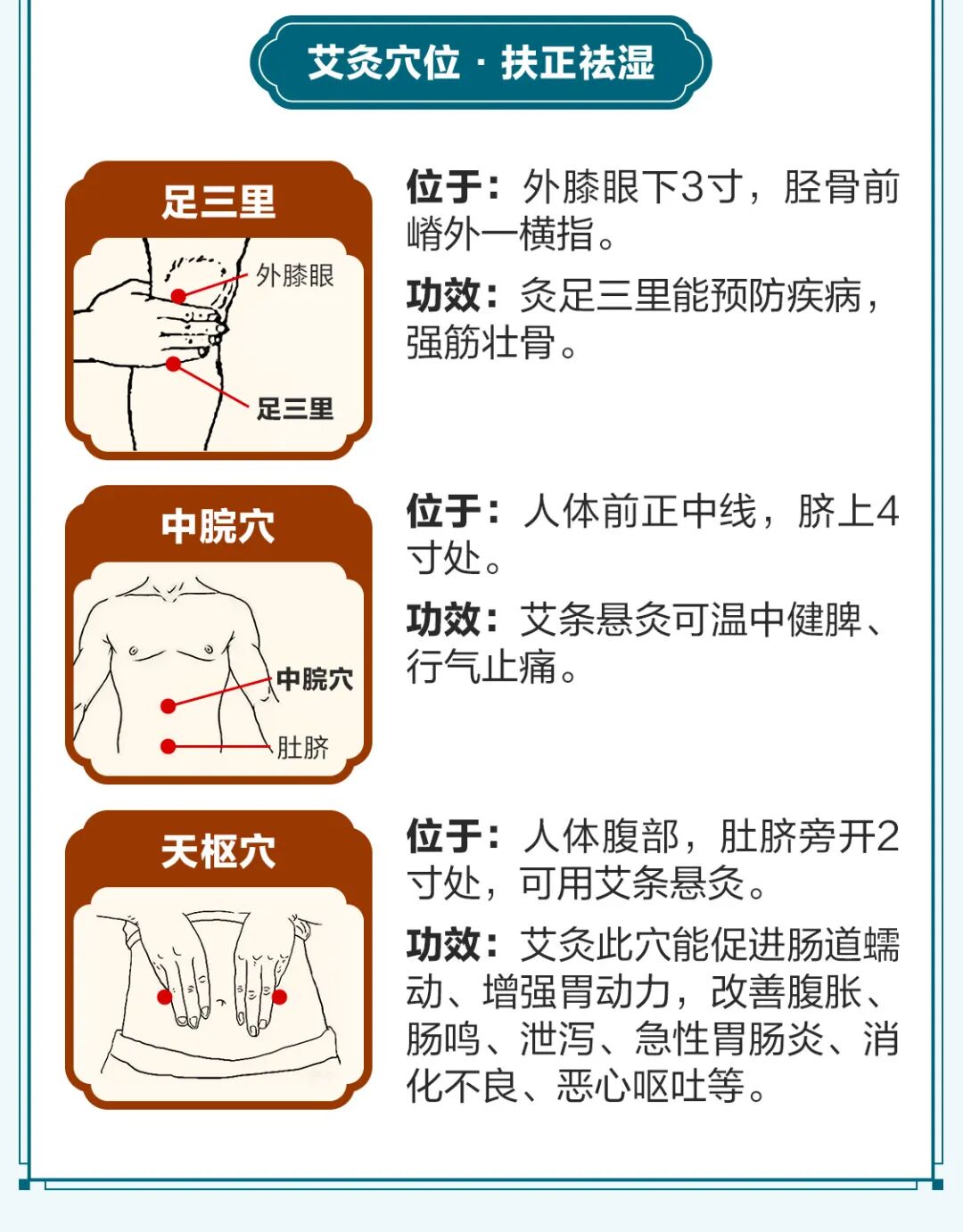 艾灸穴位 · 扶正祛湿

足三里

外膝眼

足三里

位于：外膝眼下3寸，胫骨前嵴外一横指。

功效：灸足三里能预防疾病，强筋壮骨。

中脘穴

中脘穴

肚脐

位于：人体前正中线，脐上4寸处。

功效：艾条悬灸可温中健脾、行气止痛。

天枢穴

位于：人体腹部，肚脐旁开2寸处，可用艾条悬灸。

功效：艾灸此穴能促进肠道蠕动、增强胃动力，改善腹胀、肠鸣、泄泻、急性胃肠炎、消化不良、恶心呕吐等。