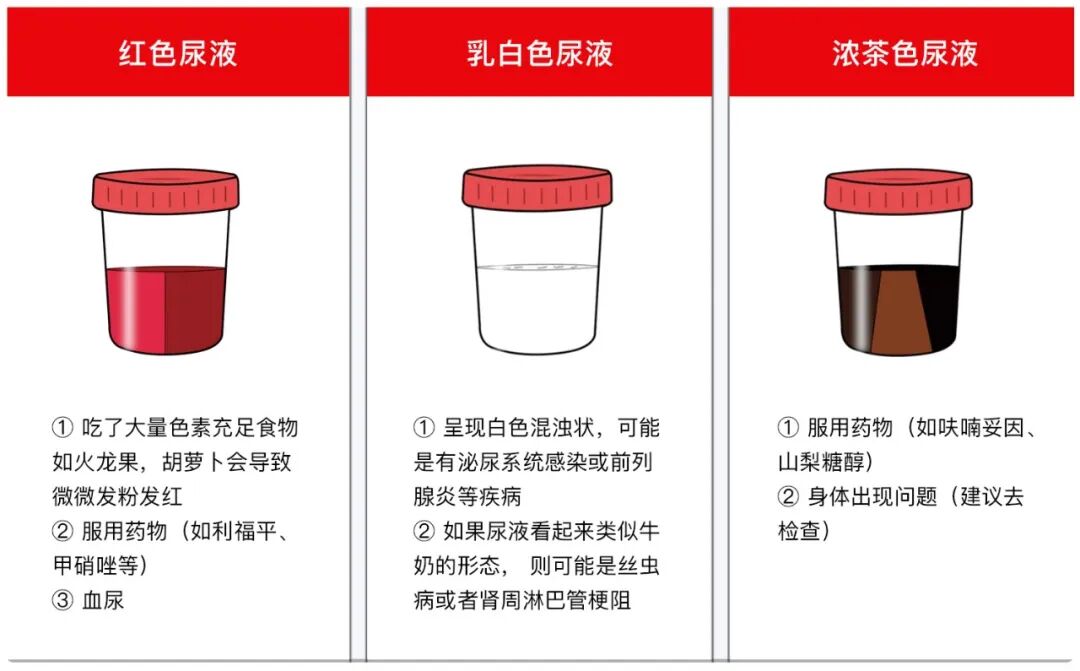 红色尿液

① 吃了大量色素充足食物如火龙果，胡萝卜会导致微微发粉发红
② 服用药物（如利福平、甲硝唑等）
③ 血尿

乳白色尿液

① 呈现白色混浊状，可能是有泌尿系统感染或前列腺炎等疾病
② 如果尿液看起来类似牛奶的形态， 则可能是丝虫病或者肾周淋巴管梗阻

浓茶色尿液

① 服用药物（如呋喃妥因、山梨糖醇）
② 身体出现问题（建议去检查）