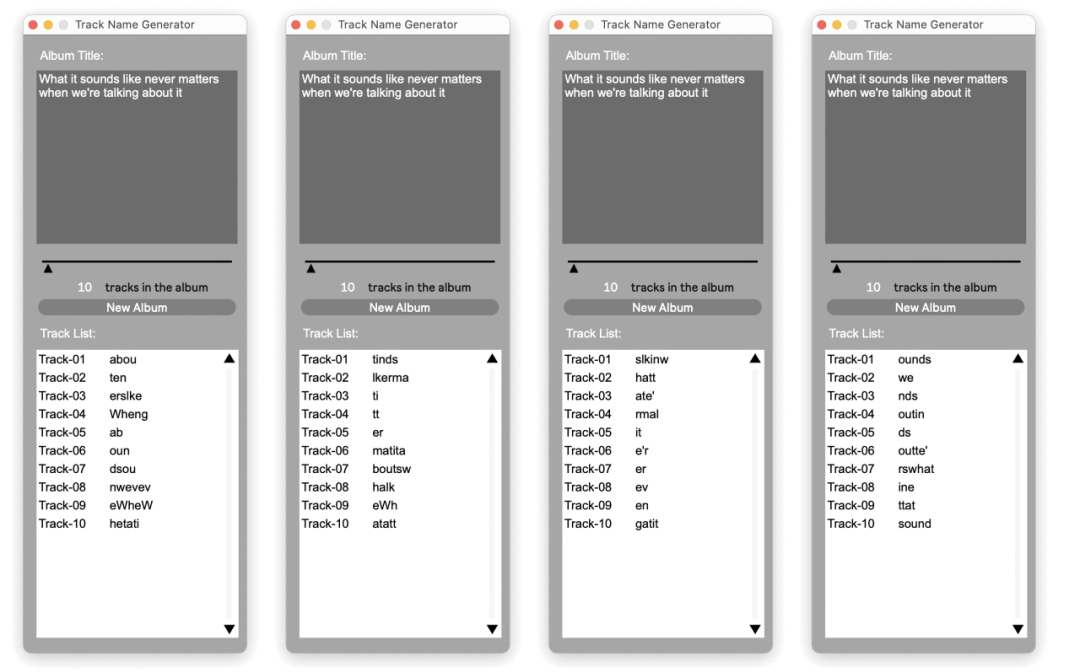 Track Name Generator

Album Title:

What it sounds like never matters when we're talking about it

10 tracks in the album

New Album

Track List:

| | |
|---|---|
| Track-01 | abou |
| Track-02 | ten |
| Track-03 | erslke |
| Track-04 | Wheng |
| Track-05 | ab |
| Track-06 | oun |
| Track-07 | dsou |
| Track-08 | nwevev |
| Track-09 | eWheW |
| Track-10 | hetati |

Track Name Generator

Album Title:

What it sounds like never matters when we're talking about it

10 tracks in the album

New Album

Track List:

| | |
|---|---|
| Track-01 | tinds |
| Track-02 | lkerma |
| Track-03 | ti |
| Track-04 | tt |
| Track-05 | er |
| Track-06 | matita |
| Track-07 | boutsw |
| Track-08 | halk |
| Track-09 | eWh |
| Track-10 | atatt |

Track Name Generator

Album Title:

What it sounds like never matters when we're talking about it

10 tracks in the album

New Album

Track List:

| | |
|---|---|
| Track-01 | slkinw |
| Track-02 | hatt |
| Track-03 | ate' |
| Track-04 | rmal |
| Track-05 | it |
| Track-06 | e'r |
| Track-07 | er |
| Track-08 | ev |
| Track-09 | en |
| Track-10 | gatit |

Track Name Generator

Album Title:

What it sounds like never matters when we're talking about it

10 tracks in the album

New Album

Track List:

| | |
|---|---|
| Track-01 | ounds |
| Track-02 | we |
| Track-03 | nds |
| Track-04 | outin |
| Track-05 | ds |
| Track-06 | outte' |
| Track-07 | rswhat |
| Track-08 | ine |
| Track-09 | ttat |
| Track-10 | sound |