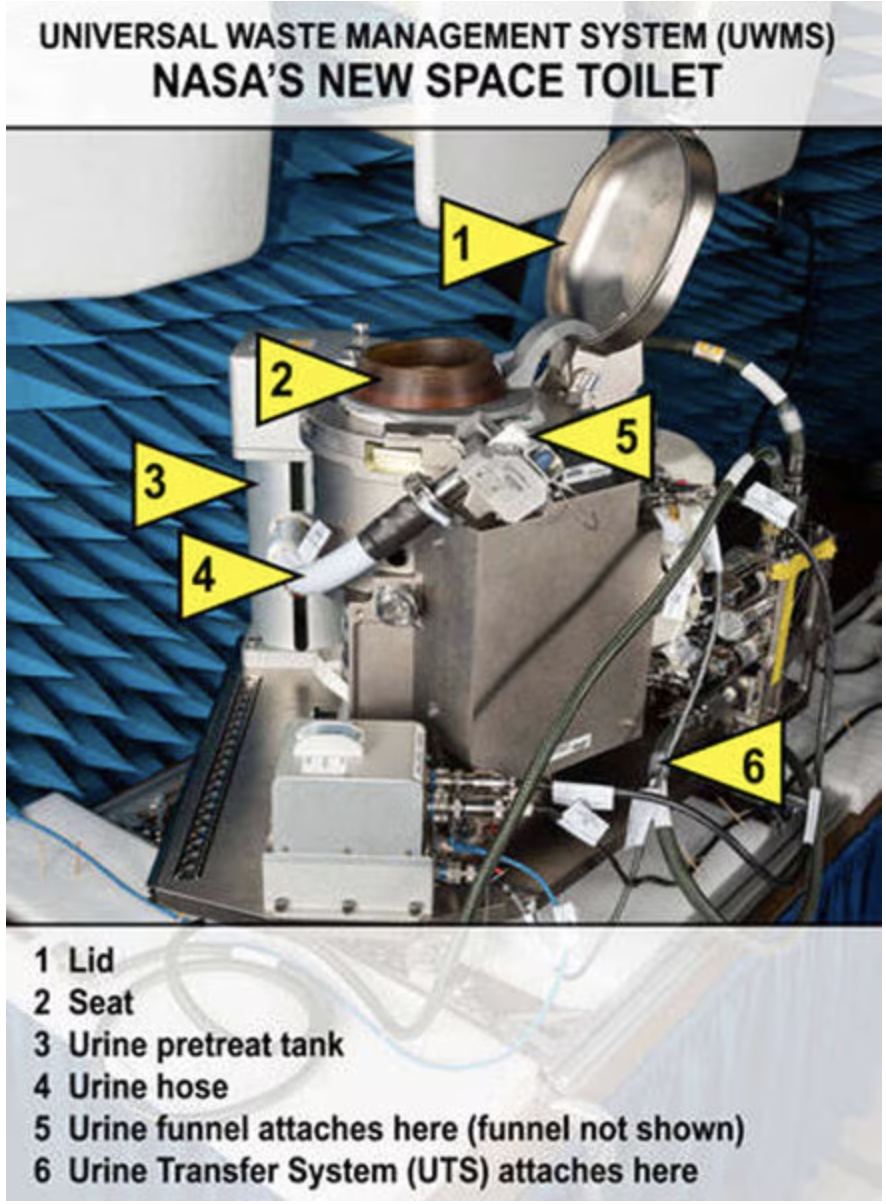 UNIVERSAL WASTE MANAGEMENT SYSTEM (UWMS)
NASA'S NEW SPACE TOILET

1

2

5

3

4

6

1 Lid
2 Seat
3 Urine pretreat tank
4 Urine hose
5 Urine funnel attaches here (funnel not shown)
6 Urine Transfer System (UTS) attaches here