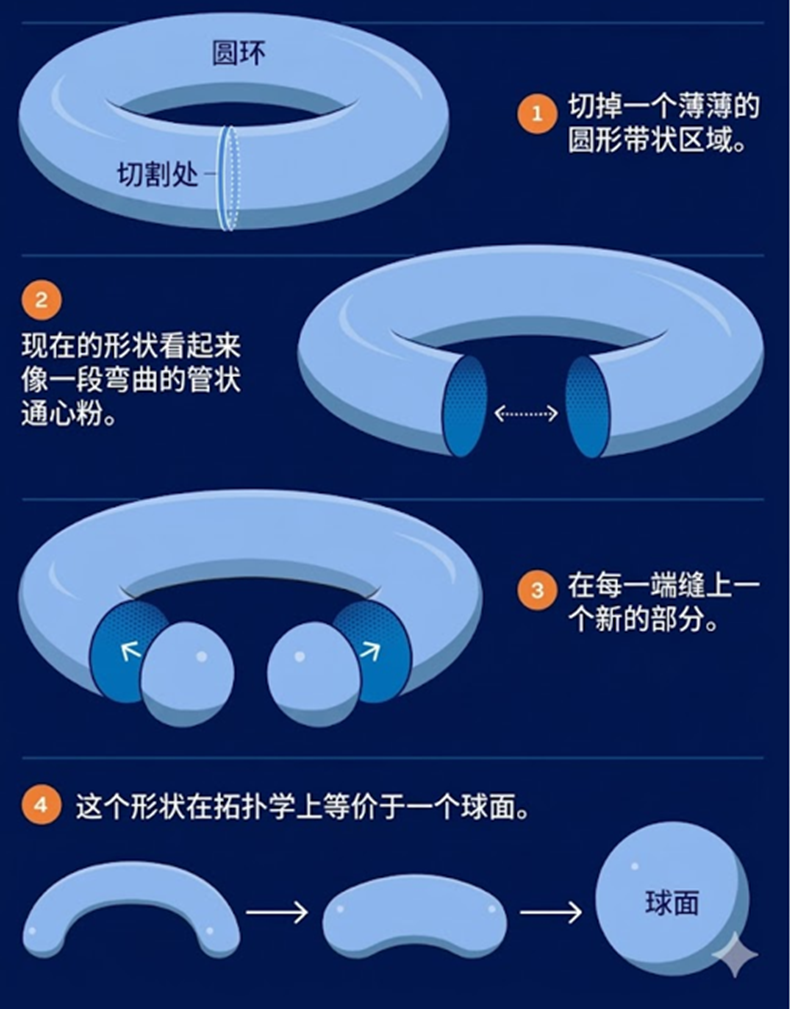 圆环

切割处

1 切掉一个薄薄的圆形带状区域。

2 现在的形状看起来像一段弯曲的管状通心粉。

3 在每一端缝上一个新的部分。

4 这个形状在拓扑学上等价于一个球面。

球面