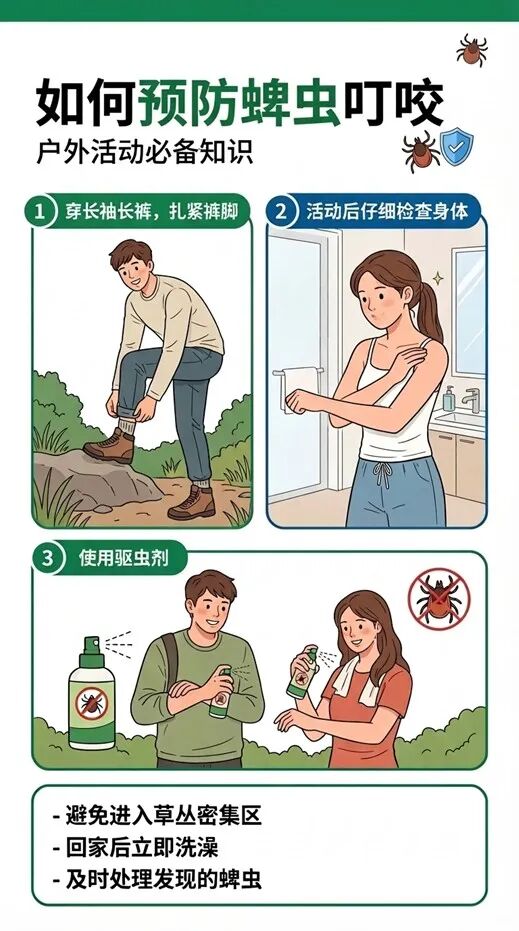 如何预防蜱虫叮咬
户外活动必备知识

1 穿长袖长裤，扎紧裤脚

2 活动后仔细检查身体

3 使用驱虫剂

- 避免进入草丛密集区
- 回家后立即洗澡
- 及时处理发现的蜱虫