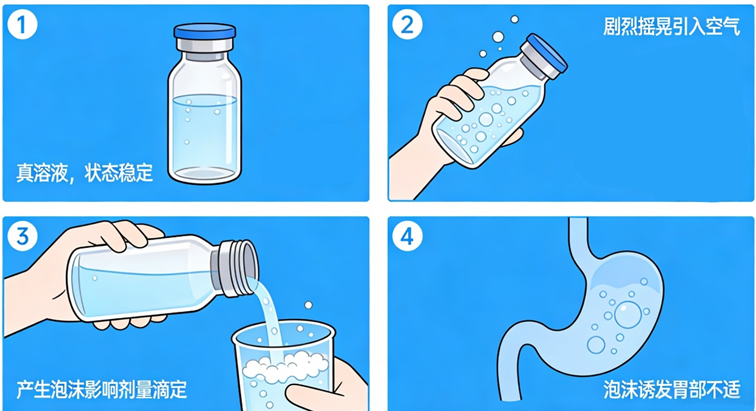 1

真溶液，状态稳定

2

剧烈摇晃引入空气

3

产生泡沫影响剂量滴定

4

泡沫诱发胃部不适