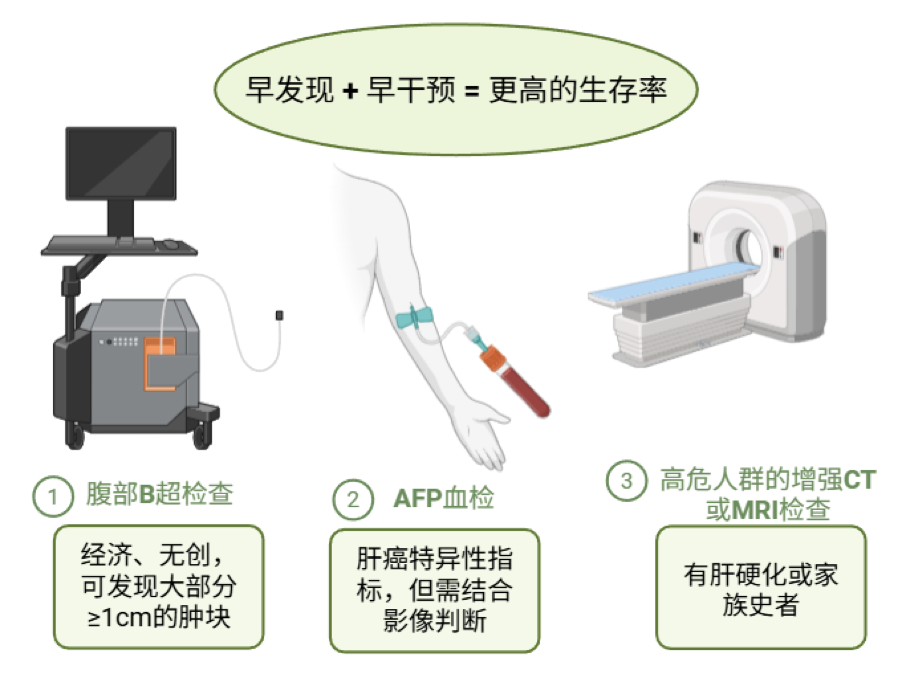 早发现 + 早干预 = 更高的生存率

1 腹部B超检查

经济、无创，可发现大部分≥1cm的肿块

2 AFP血检

肝癌特异性指标，但需结合影像判断

3 高危人群的增强CT或MRI检查

有肝硬化或家族史者