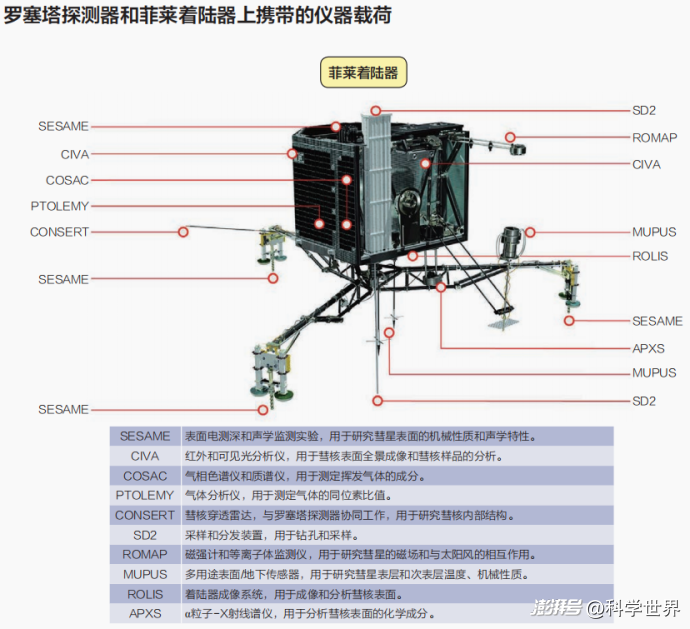 罗塞塔探测器和菲莱着陆器上携带的仪器载荷

菲莱着陆器

SESAME
CIVA
COSAC
PTOLEMY
CONSERT
SESAME
SESAME
SD2
ROMAP
CIVA
MUPUS
ROLIS
SESAME
APXS
MUPUS
SD2

| SESAME | 表面电测深和声学监测实验，用于研究彗星表面的机械性质和声学特性。 |
|---|---|
| CIVA | 红外和可见光分析仪，用于彗核表面全景成像和彗核样品的分析。 |
| COSAC | 气相色谱仪和质谱仪，用于测定挥发气体的成分。 |
| PTOLEMY | 气体分析仪，用于测定气体的同位素比值。 |
| CONSERT | 彗核穿透雷达，与罗塞塔探测器协同工作，用于研究彗核内部结构。 |
| SD2 | 采样和分发装置，用于钻孔和采样。 |
| ROMAP | 磁强计和等离子体监测仪，用于研究彗星的磁场和与太阳风的相互作用。 |
| MUPUS | 多用途表面/地下传感器，用于研究彗星表层和次表层温度、机械性质。 |
| ROLIS | 着陆器成像系统，用于成像和分析彗核表面。 |
| APXS | α粒子-X射线谱仪，用于分析彗核表面的化学成分。 |

澎湃号 @科学世界