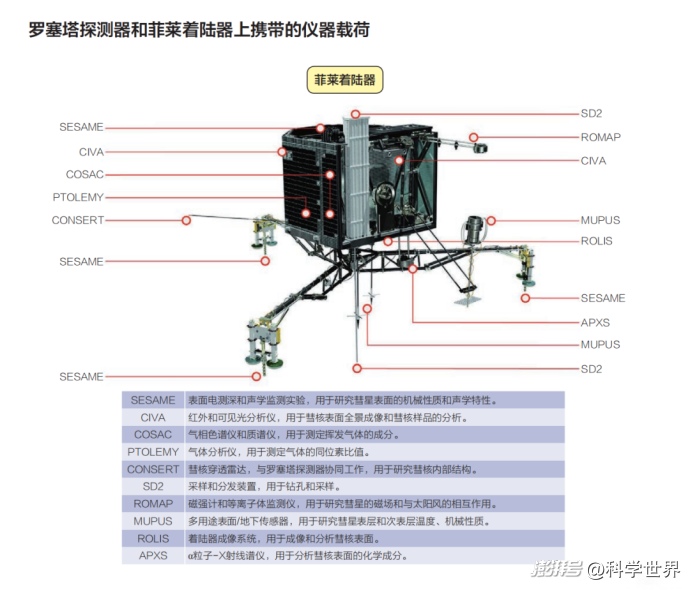 罗塞塔探测器和菲莱着陆器上携带的仪器载荷

菲莱着陆器

SESAME
CIVA
COSAC
PTOLEMY
CONSERT
SESAME
SESAME

SD2
ROMAP
CIVA
MUPUS
ROLIS
SESAME
APXS
MUPUS
SD2

| SESAME | 表面电测深和声学监测实验，用于研究彗星表面的机械性质和声学特性。 |
|---|---|
| CIVA | 红外和可见光分析仪，用于彗核表面全景成像和彗核样品的分析。 |
| COSAC | 气相色谱仪和质谱仪，用于测定挥发气体的成分。 |
| PTOLEMY | 气体分析仪，用于测定气体的同位素比值。 |
| CONSERT | 彗核穿透雷达，与罗塞塔探测器协同工作，用于研究彗核内部结构。 |
| SD2 | 采样和分发装置，用于钻孔和采样。 |
| ROMAP | 磁强计和等离子体监测仪，用于研究彗星的磁场和与太阳风的相互作用。 |
| MUPUS | 多用途表面/地下传感器，用于研究彗星表层和次表层温度、机械性质。 |
| ROLIS | 着陆器成像系统，用于成像和分析彗核表面。 |
| APXS | α粒子-X射线谱仪，用于分析彗核表面的化学成分。 |

搜狐号 @科学世界