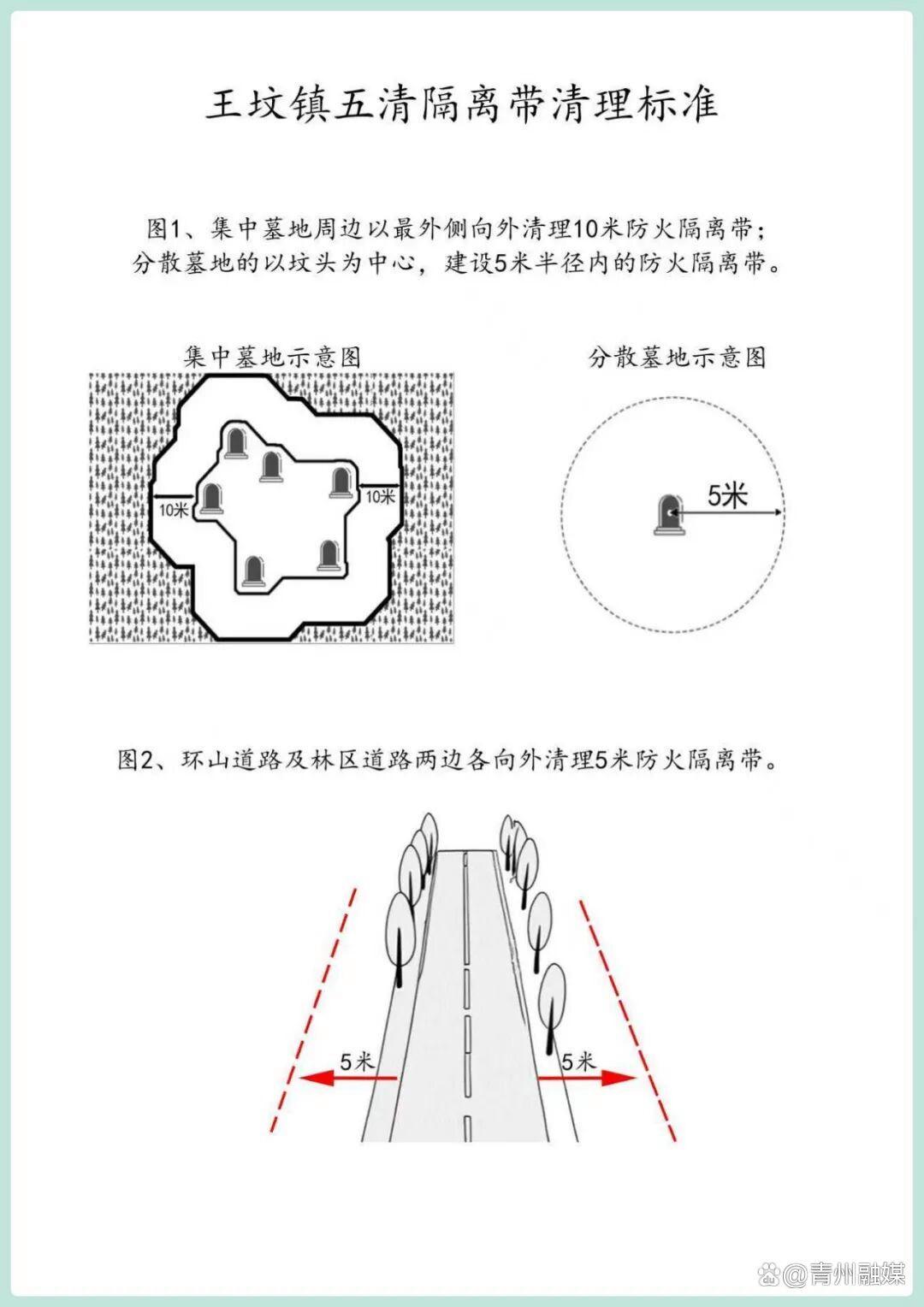 王坟镇五清隔离带清理标准

图1、集中墓地周边以最外侧向外清理10米防火隔离带；分散墓地的以坟头为中心，建设5米半径内的防火隔离带。

集中墓地示意图

10米

10米

分散墓地示意图

5米

图2、环山道路及林区道路两边各向外清理5米防火隔离带。

5米

5米

@青州融媒