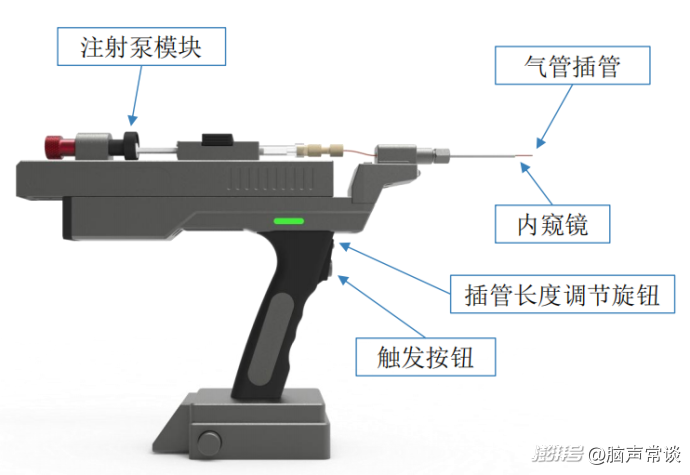 注射泵模块

气管插管

内窥镜

插管长度调节旋钮

触发按钮

澎湃号 @脑声常谈