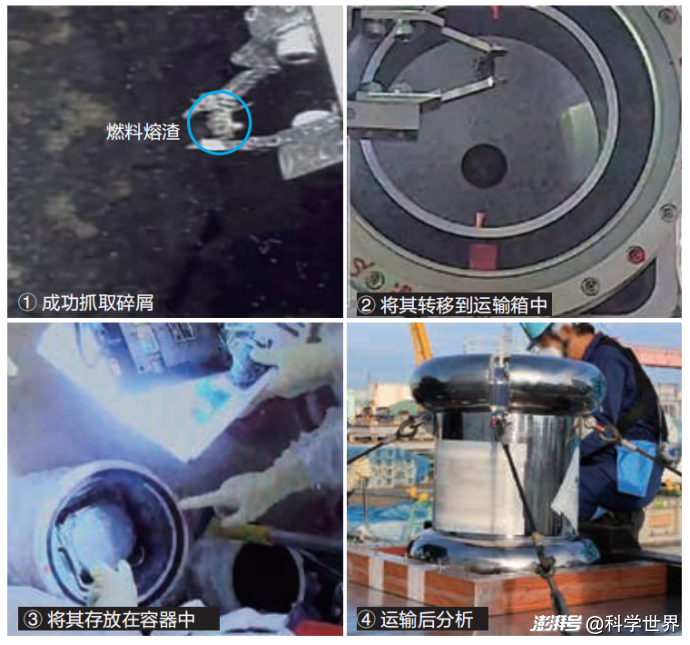 燃料熔渣

① 成功抓取碎屑

② 将其转移到运输箱中

③ 将其存放在容器中

④ 运输后分析

澎湃号 @科学世界