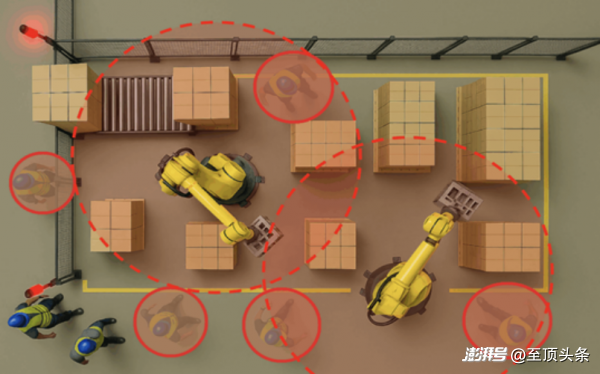 澎湃号 @至顶头条