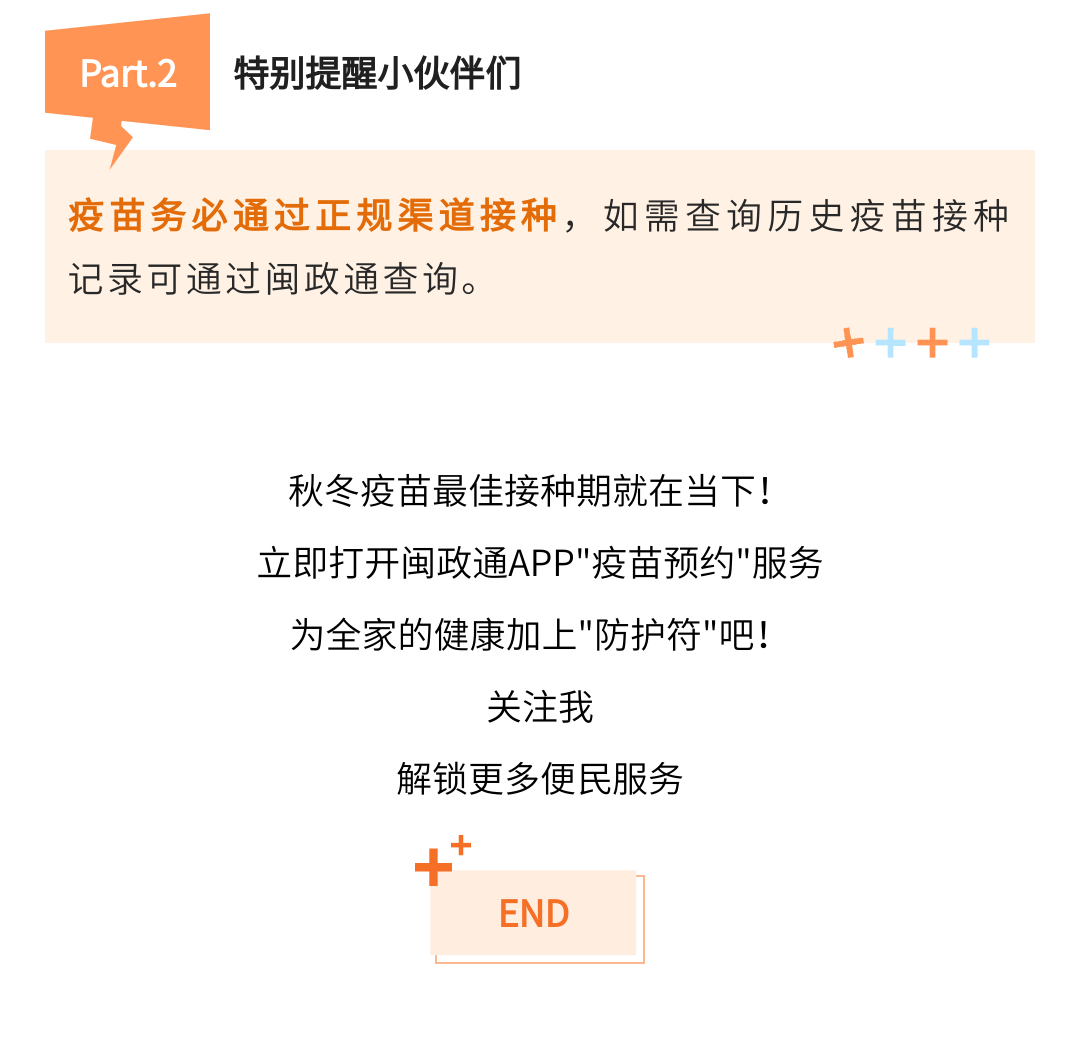 Part.2 特别提醒小伙伴们

疫苗务必通过正规渠道接种，如需查询历史疫苗接种记录可通过闽政通查询。

秋冬疫苗最佳接种期就在当下！

立即打开闽政通APP"疫苗预约"服务

为全家的健康加上"防护符"吧！

关注我

解锁更多便民服务

END