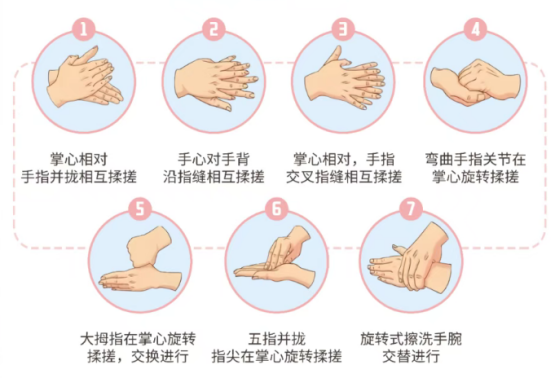 1

掌心相对
手指并拢相互揉搓

2

手心对手背
沿指缝相互揉搓

3

掌心相对，手指
交叉指缝相互揉搓

4

弯曲手指关节在
掌心旋转揉搓

5

大拇指在掌心旋转
揉搓，交换进行

6

五指并拢
指尖在掌心旋转揉搓

7

旋转式擦洗手腕
交替进行