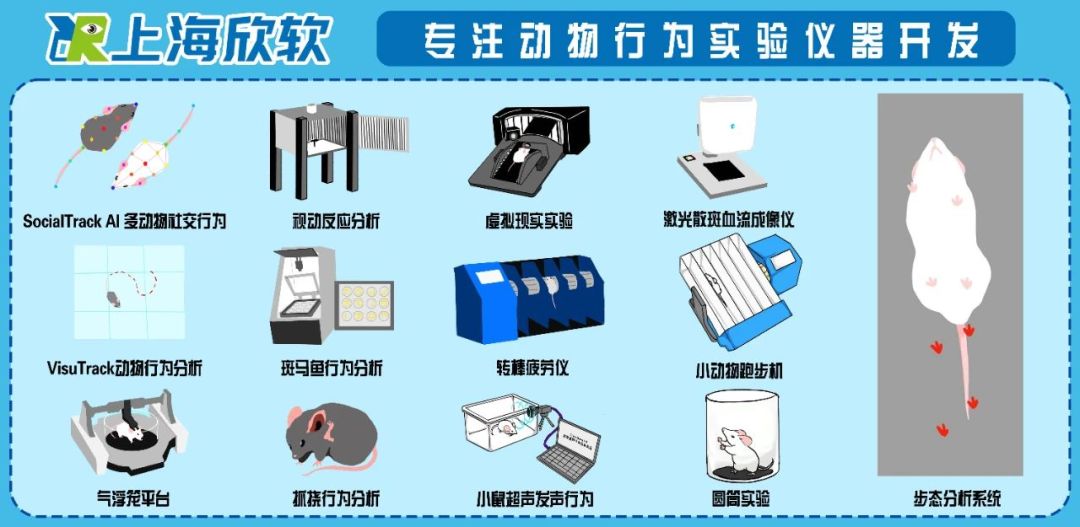 上海欣软

专注动物行为实验仪器开发

SocialTrack AI 多动物社交行为

视动反应分析

虚拟现实实验

激光散斑血流成像仪

VisuTrack动物行为分析

斑马鱼行为分析

转棒疲劳仪

小动物跑步机

气浮笼平台

抓挠行为分析

小鼠超声发声行为

圆筒实验

步态分析系统