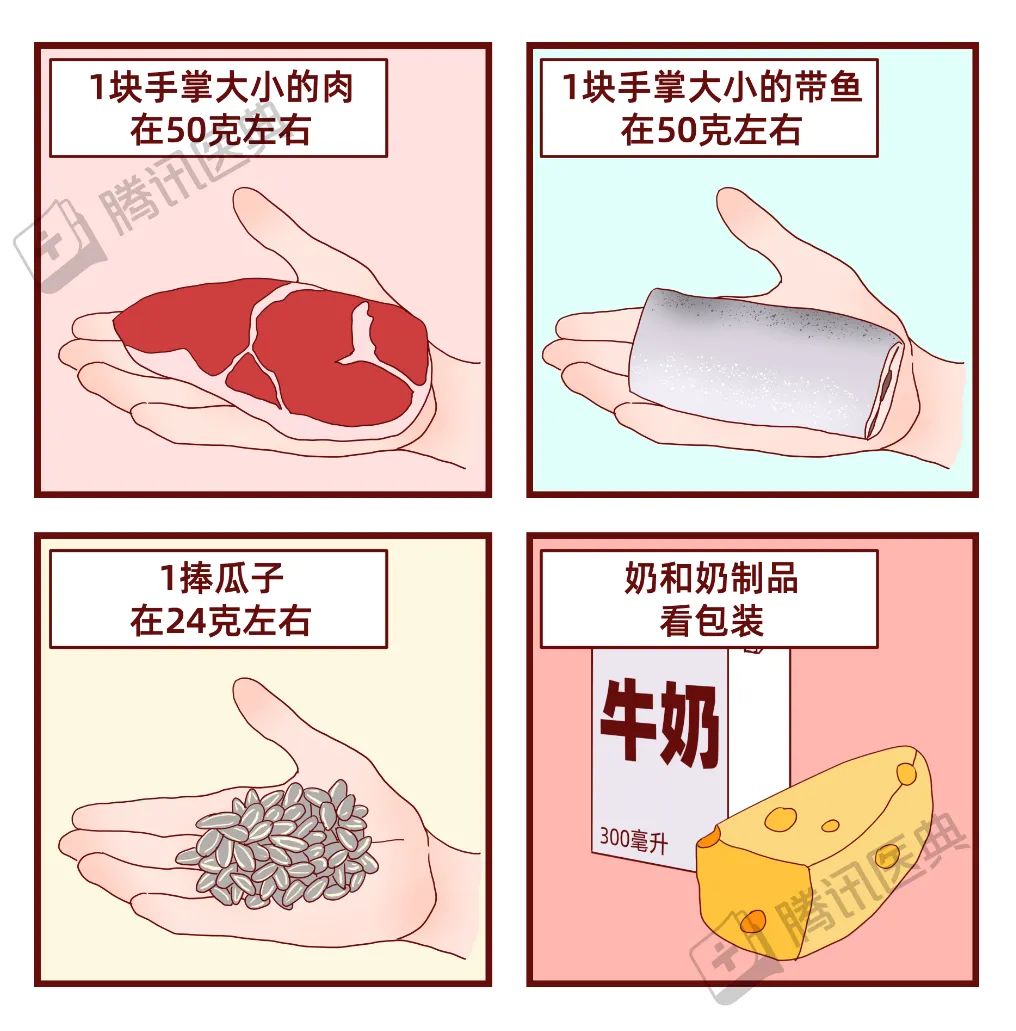 1块手掌大小的肉
在50克左右

腾讯医典

1块手掌大小的带鱼
在50克左右

1捧瓜子
在24克左右

奶和奶制品
看包装

牛奶

300毫升

腾讯医典