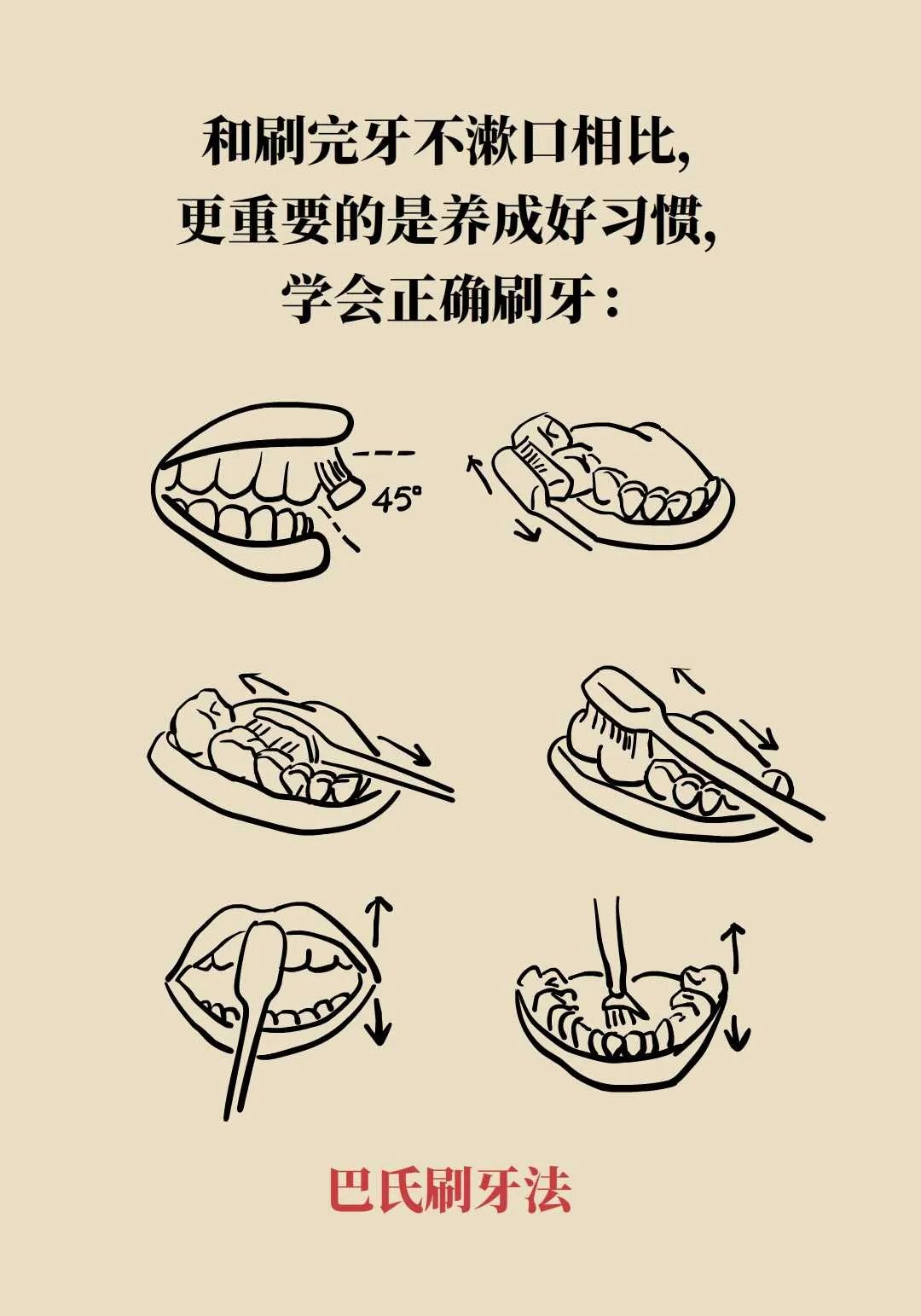 和刷完牙不漱口相比，
更重要的是养成好习惯，
学会正确刷牙：

45°

巴氏刷牙法