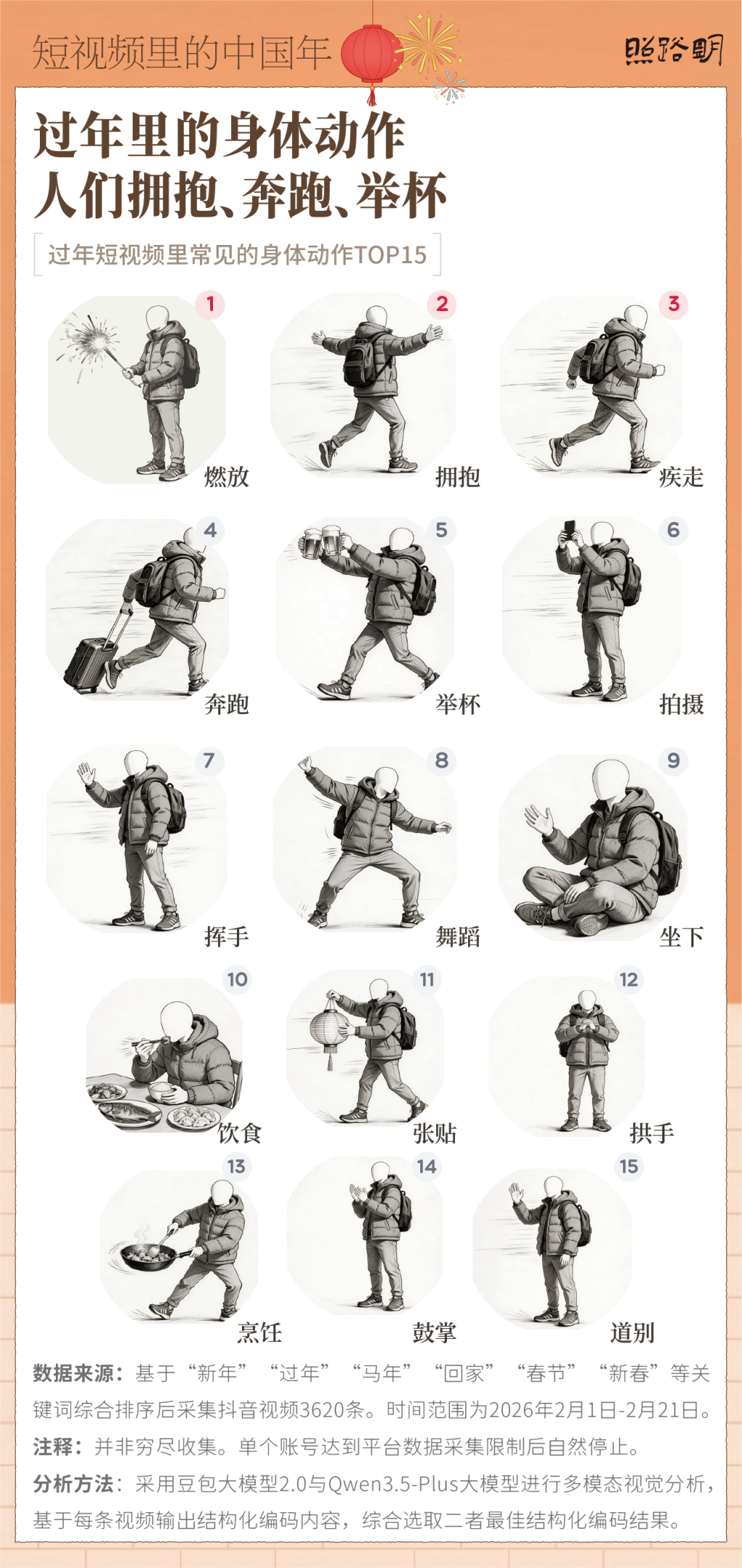 短视频里的中国年

照路明

过年里的身体动作
人们拥抱、奔跑、举杯

过年短视频里常见的身体动作TOP15

1 燃放
2 拥抱
3 疾走
4 奔跑
5 举杯
6 拍摄
7 挥手
8 舞蹈
9 坐下
10 饮食
11 张贴
12 拱手
13 烹饪
14 鼓掌
15 道别

数据来源：基于“新年”“过年”“马年”“回家”“春节”“新春”等关键词综合排序后采集抖音视频3620条。时间范围为2026年2月1日-2月21日。

注释：并非穷尽收集。单个账号达到平台数据采集限制后自然停止。

分析方法：采用豆包大模型2.0与Qwen3.5-Plus大模型进行多模态视觉分析，基于每条视频输出结构化编码内容，综合选取二者最佳结构化编码结果。