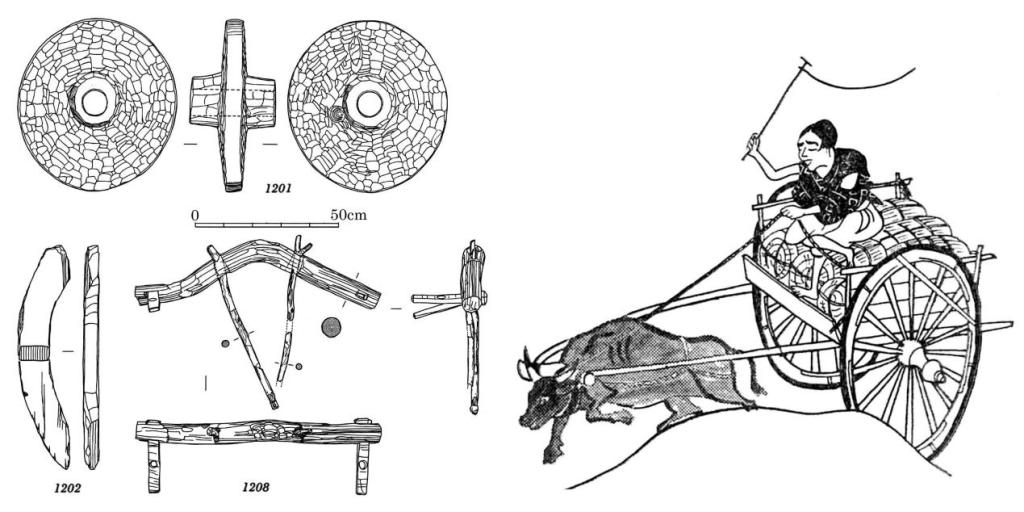 1201

0 50cm

1202

1208