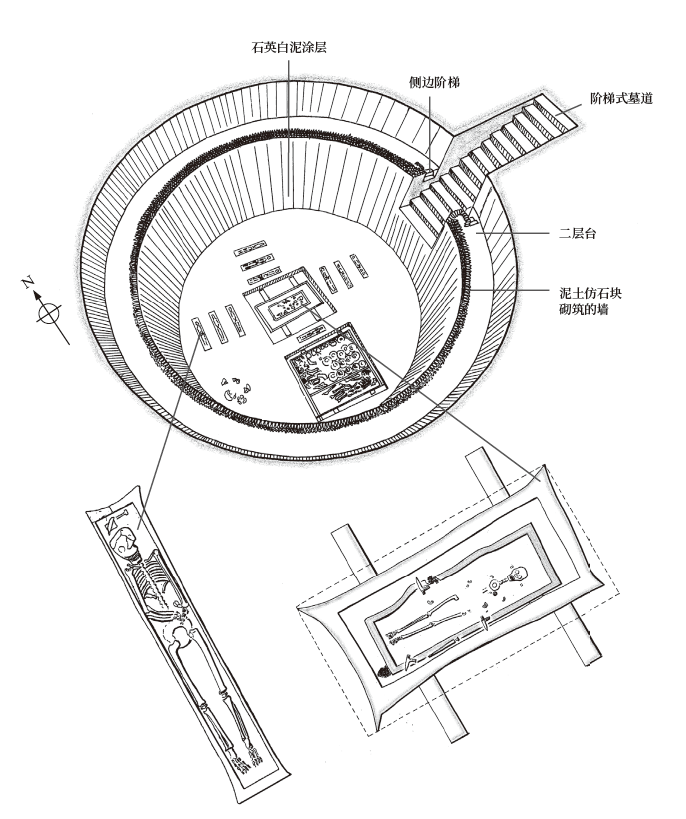 石英白泥涂层

侧边阶梯

阶梯式墓道

二层台

泥土仿石块砌筑的墙

N